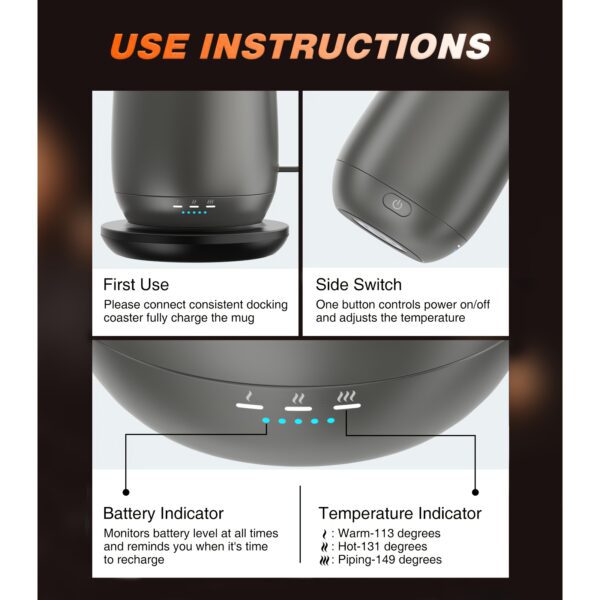 USE INSTRUCTIONS

First Use
Please connect consistent docking coaster fully charge the mug

Side Switch
One button controls power on/off and adjusts the temperature

Battery Indicator
Monitors battery level at all times and reminds you when it's time to recharge

Temperature Indicator
: Warm-113 degrees
: Hot-131 degrees
: Piping-149 degrees