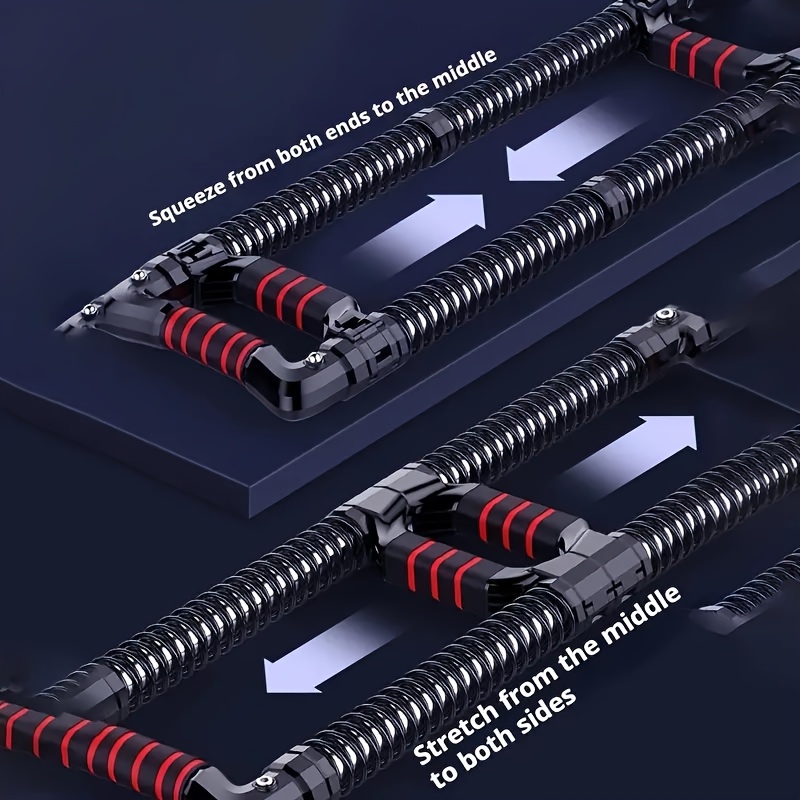 Squeeze from both ends to the middle

Stretch from the middle to both sides