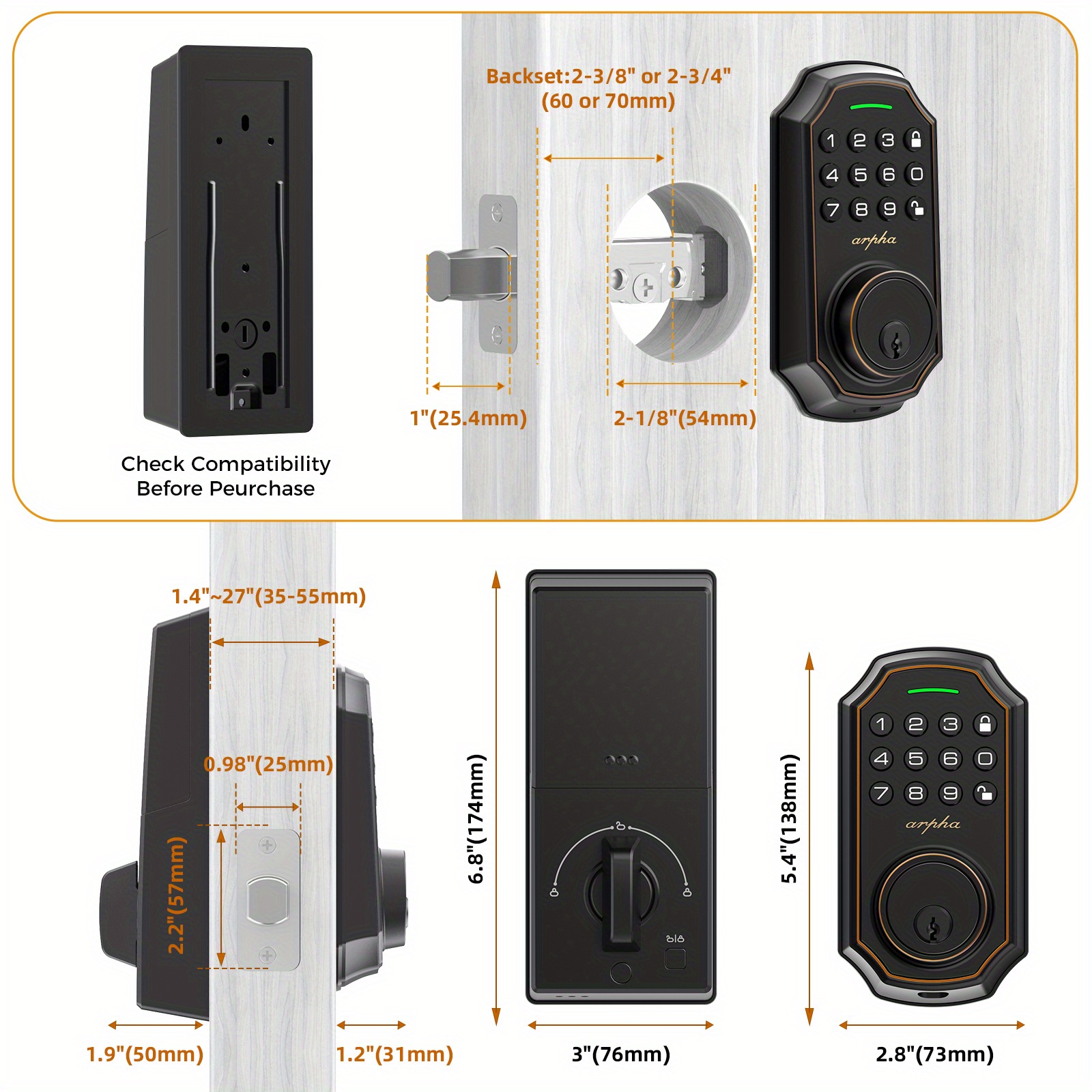 Check Compatibility
Before Peurchase

Backset:2-3/8" or 2-3/4"
(60 or 70mm)

1 2 3
4 5 6 0
7 8 9
arpha

1"(25.4mm)

2-1/8"(54mm)

1.4"~27"(35-55mm)

0.98"(25mm)

2.2"(57mm)

1.9"(50mm)

1.2"(31mm)

6.8"(174mm)

3"(76mm)

5.4"(138mm)

1 2 3
4 5 6 0
7 8 9
arpha

2.8"(73mm)