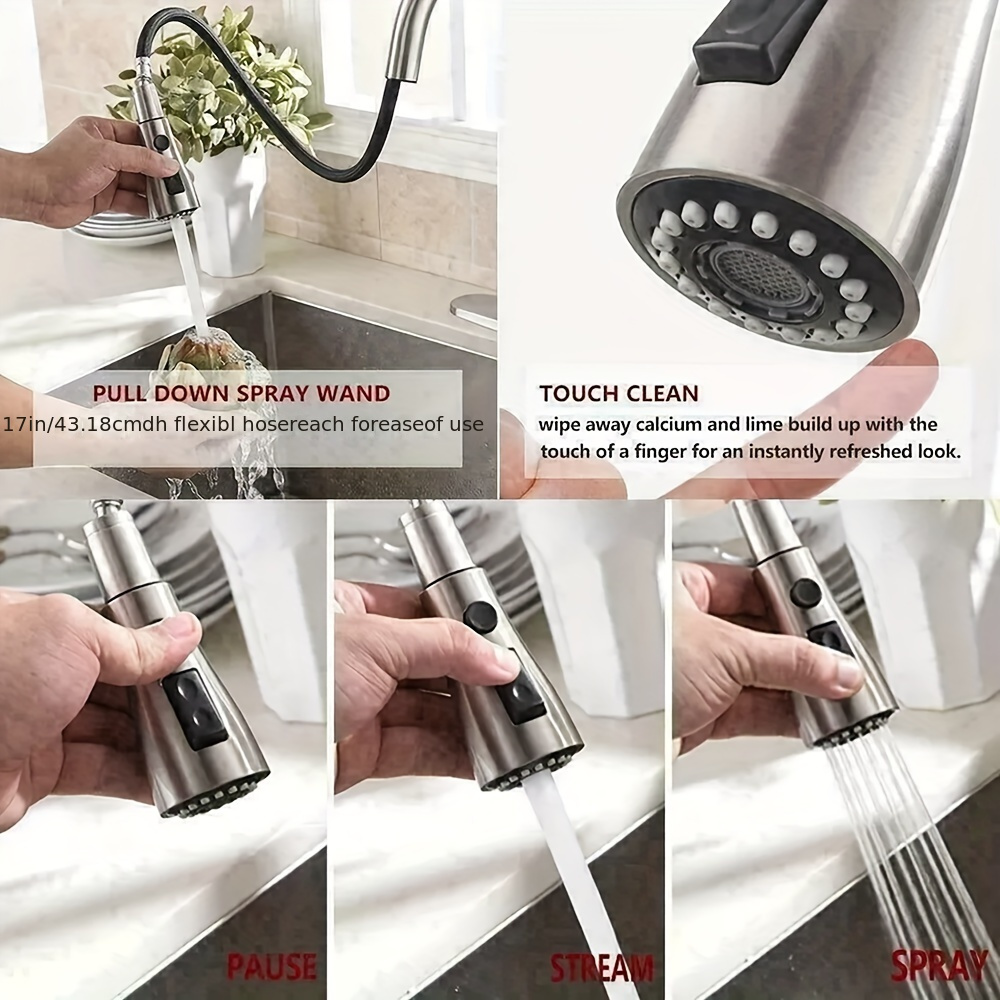 PULL DOWN SPRAY WAND
17in/43.18cmdh flexibl hosereach foreaseof use

TOUCH CLEAN
wipe away calcium and lime build up with the touch of a finger for an instantly refreshed look.

PAUSE

STREAM

SPRAY