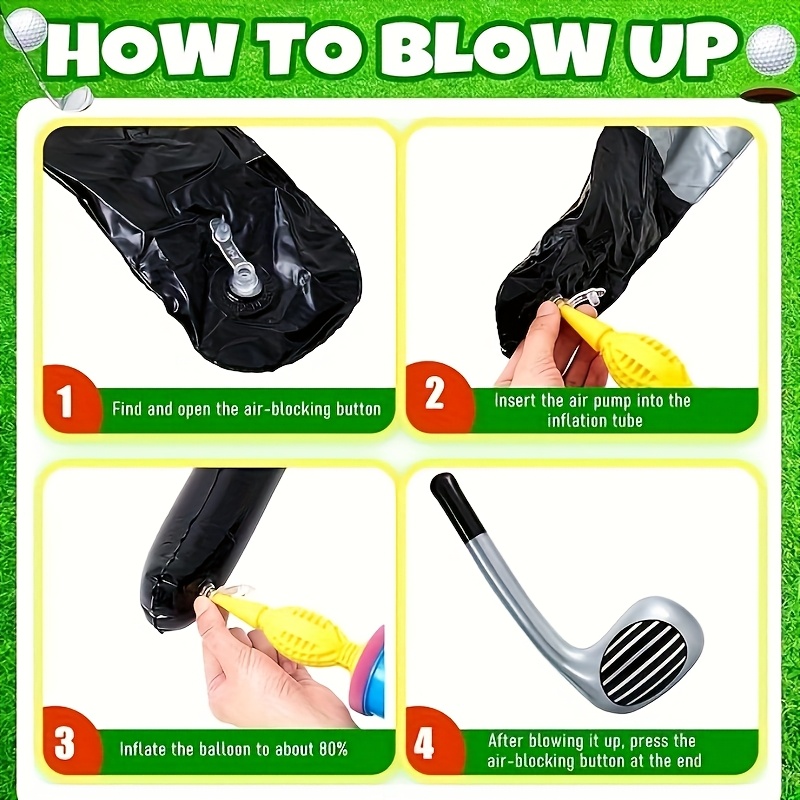 HOW TO BLOW UP

1 Find and open the air-blocking button

2 Insert the air pump into the inflation tube

3 Inflate the balloon to about 80%

4 After blowing it up, press the air-blocking button at the end