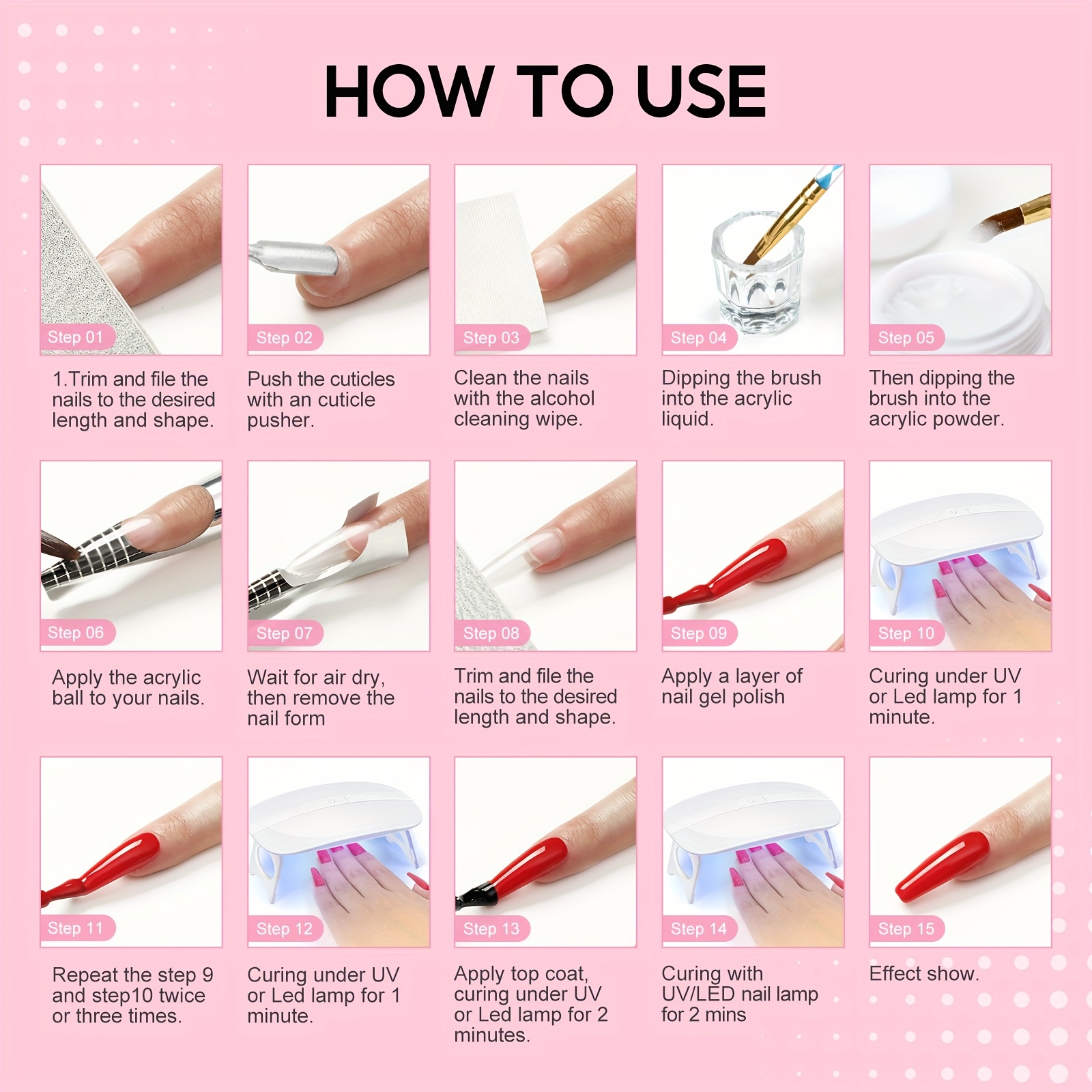 HOW TO USE

Step 01

1.Trim and file the nails to the desired length and shape.

Step 02

Push the cuticles with an cuticle pusher.

Step 03

Clean the nails with the alcohol cleaning wipe.

Step 04

Dipping the brush into the acrylic liquid.

Step 05

Then dipping the brush into the acrylic powder.

Step 06

Apply the acrylic ball to your nails.

Step 07

Wait for air dry, then remove the nail form

Step 08

Trim and file the nails to the desired length and shape.

Step 09

Apply a layer of nail gel polish

Step 10

Curing under UV or Led lamp for 1 minute.

Step 11

Repeat the step 9 and step10 twice or three times.

Step 12

Curing under UV or Led lamp for 1 minute.

Step 13

Apply top coat, curing under UV or Led lamp for 2 minutes.

Step 14

Curing with UV/LED nail lamp for 2 mins

Step 15

Effect show.