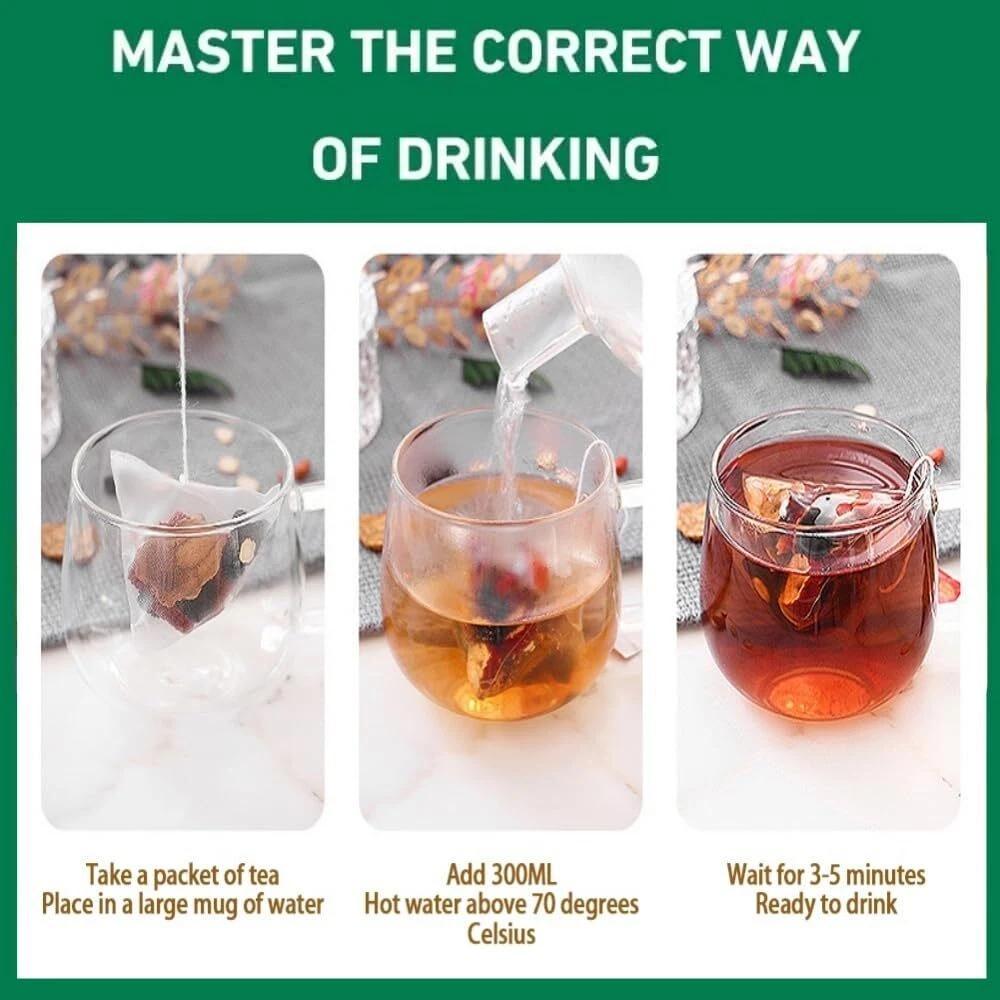 MASTER THE CORRECT WAY OF DRINKING

Take a packet of tea
Place in a large mug of water

Add 300ML
Hot water above 70 degrees Celsius

Wait for 3-5 minutes
Ready to drink