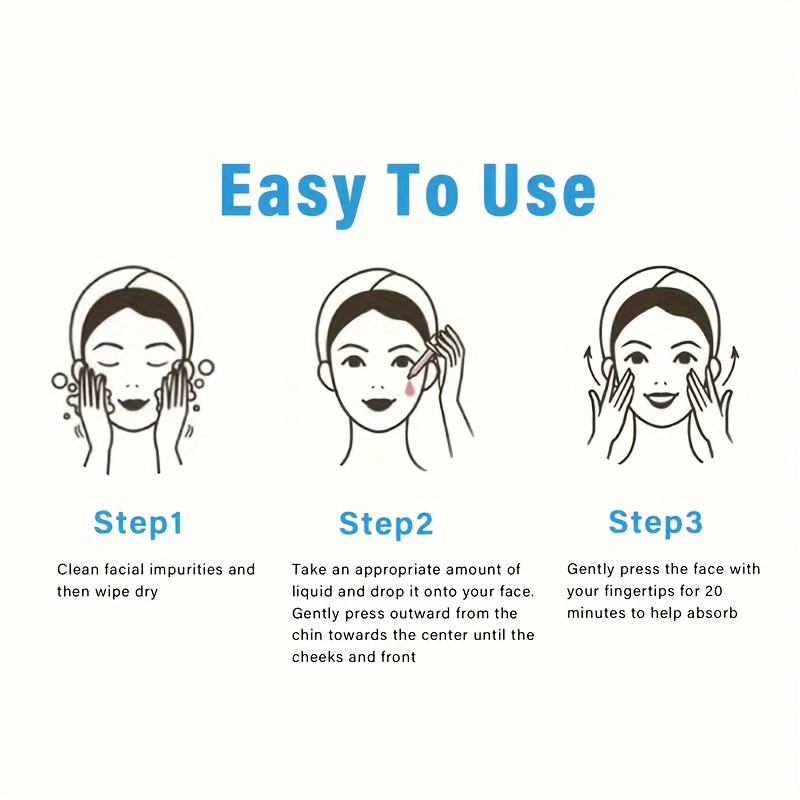 Easy To Use

Step1

Clean facial impurities and then wipe dry

Step2

Take an appropriate amount of liquid and drop it onto your face. Gently press outward from the chin towards the center until the cheeks and front

Step3

Gently press the face with your fingertips for 20 minutes to help absorb