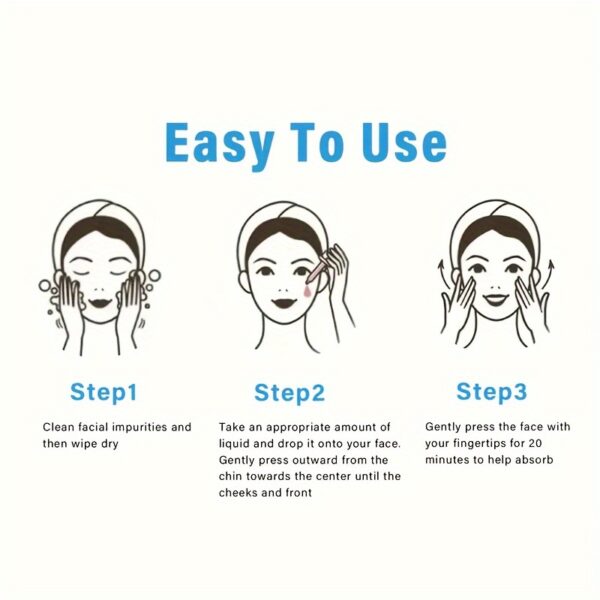 Easy To Use

Step1

Clean facial impurities and then wipe dry

Step2

Take an appropriate amount of liquid and drop it onto your face. Gently press outward from the chin towards the center until the cheeks and front

Step3

Gently press the face with your fingertips for 20 minutes to help absorb